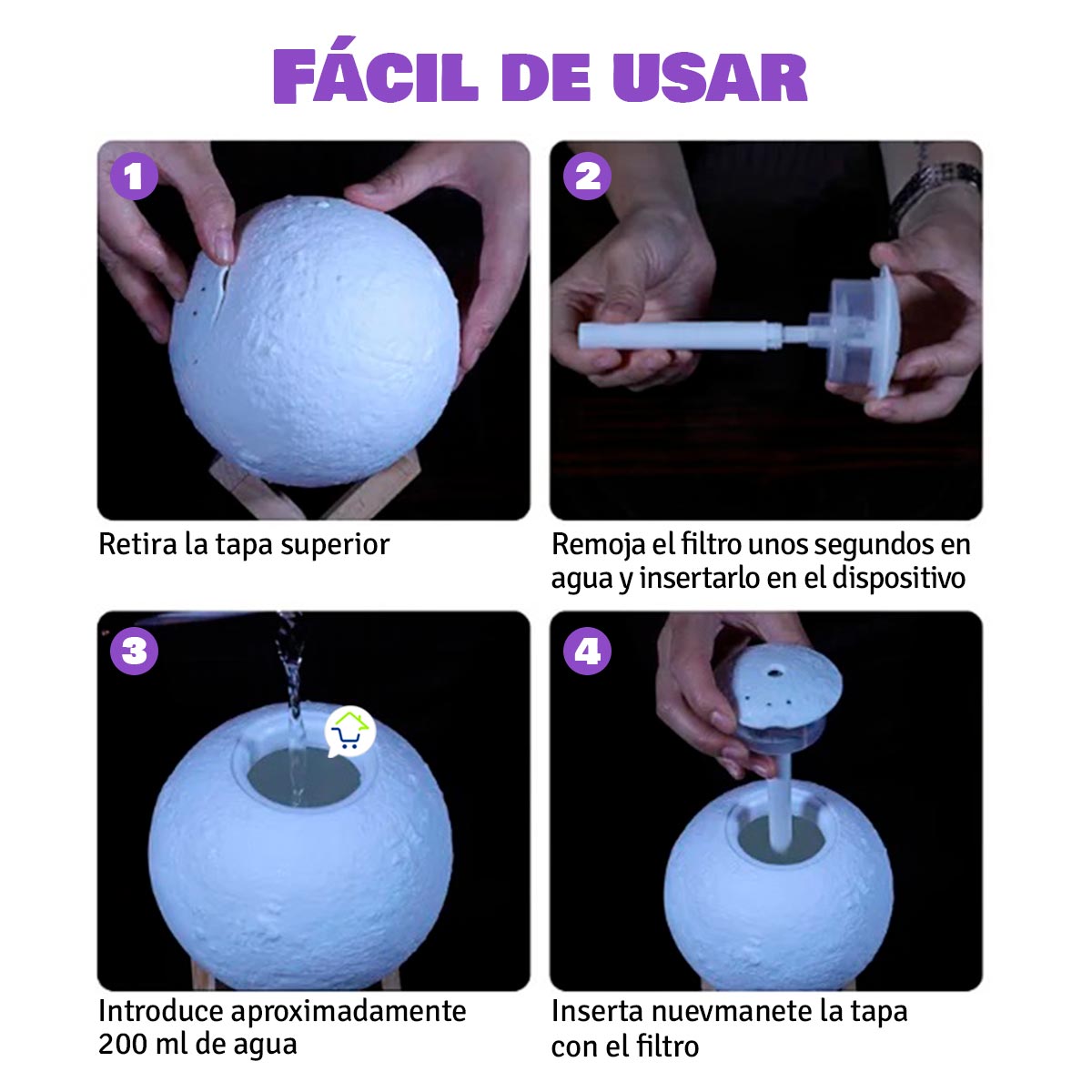 FÁCIL DE USAR

1

Retira la tapa superior

2

Remoja el filtro unos segundos en agua y insertarlo en el dispositivo

3

Introduce aproximadamente 200 ml de agua

4

Inserta nuevmanete la tapa con el filtro